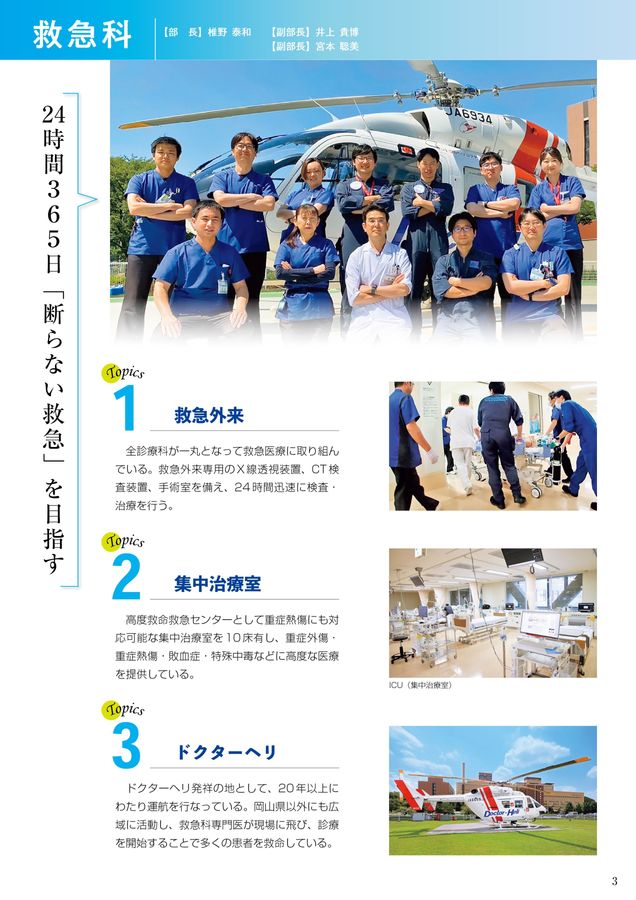 救急科

【部　長】椎野 泰和　【副部長】井上 貴博
【副部長】宮本 聡美

24時間365日「断らない救急」を目指す

JA6934

Topics
1
救急外来

全診療科が一丸となって救急医療に取り組んでいる。救急外来専用のX線透視装置、CT検査装置、手術室を備え、24時間迅速に検査・治療を行う。

Topics
2
集中治療室

高度救命救急センターとして重症熱傷にも対応可能な集中治療室を10床有し、重症外傷・重症熱傷・敗血症・特殊中毒などに高度な医療を提供している。

ICU（集中治療室）

Topics
3
ドクターヘリ

ドクターヘリ発祥の地として、20年以上にわたり運航を行なっている。岡山県以外にも広域に活動し、救急科専門医が現場に飛び、診療を開始することで多くの患者を救命している。

Doctor-Heli

3